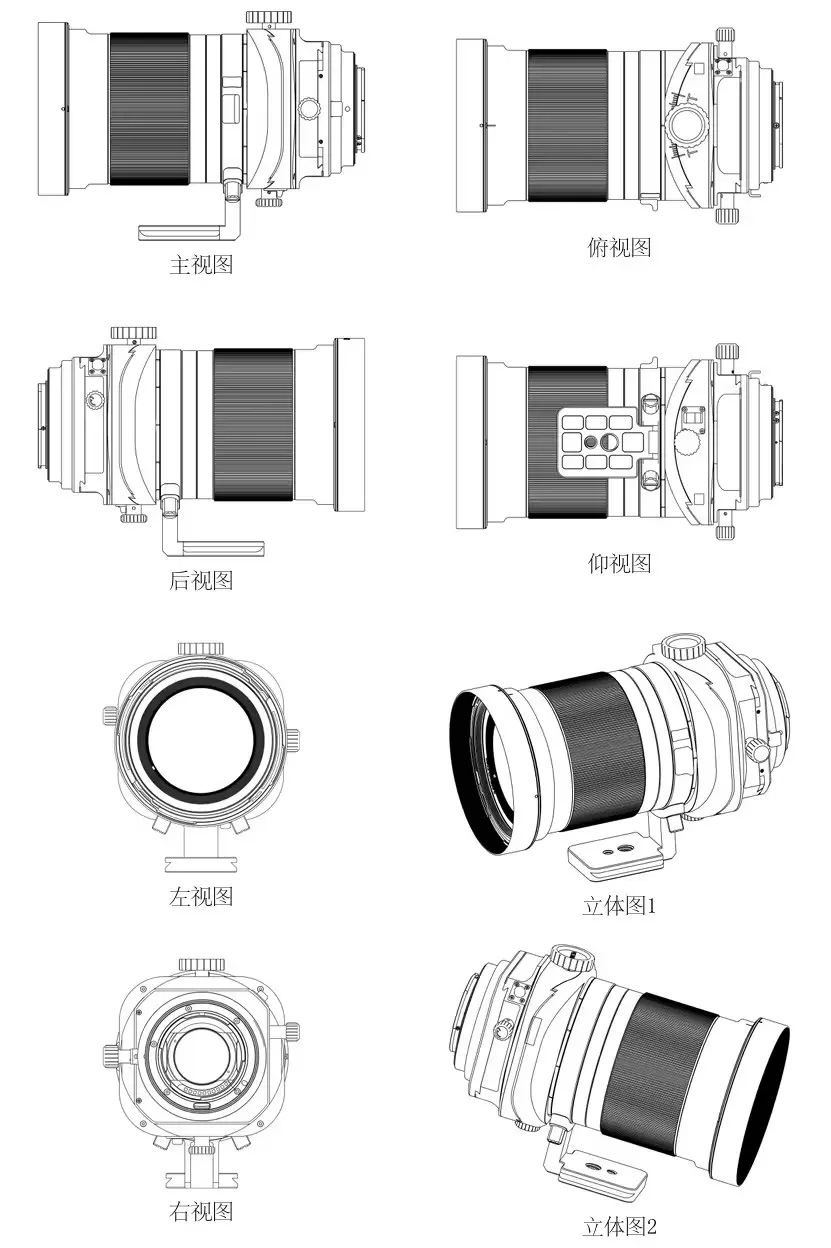 主视图

俯视图

后视图

仰视图

左视图

立体图1

右视图

立体图2